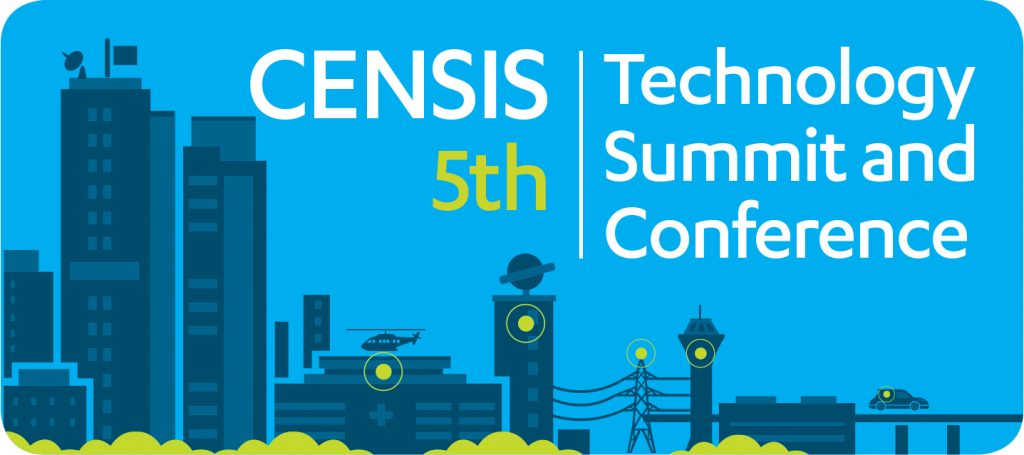 CENSIS
5th

Technology
Summit and
Conference